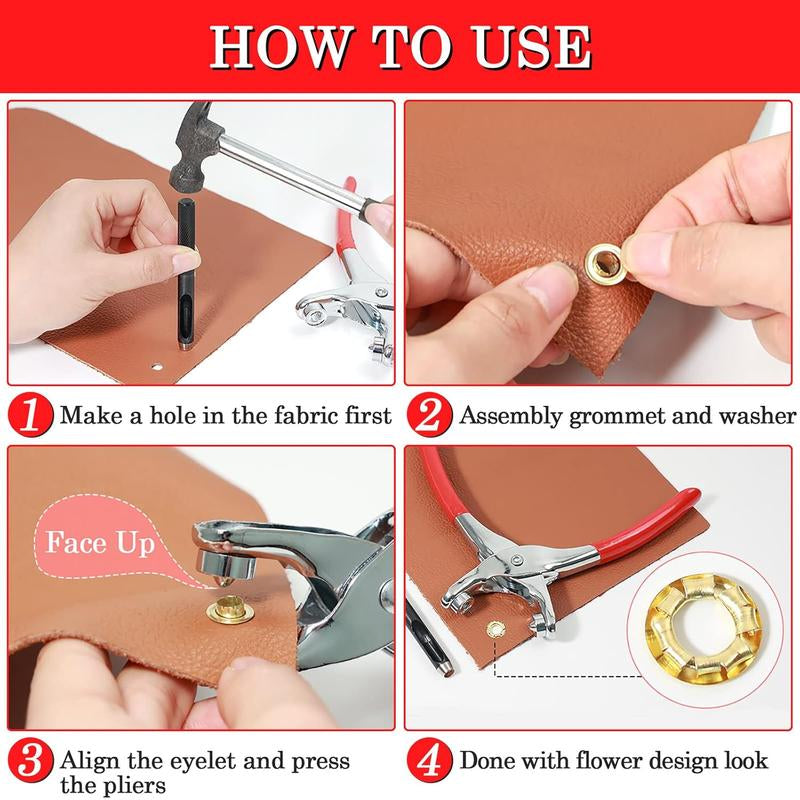 HOW TO USE

1 Make a hole in the fabric first

2 Assembly grommet and washer

Face Up

3 Align the eyelet and press the pliers

4 Done with flower design look